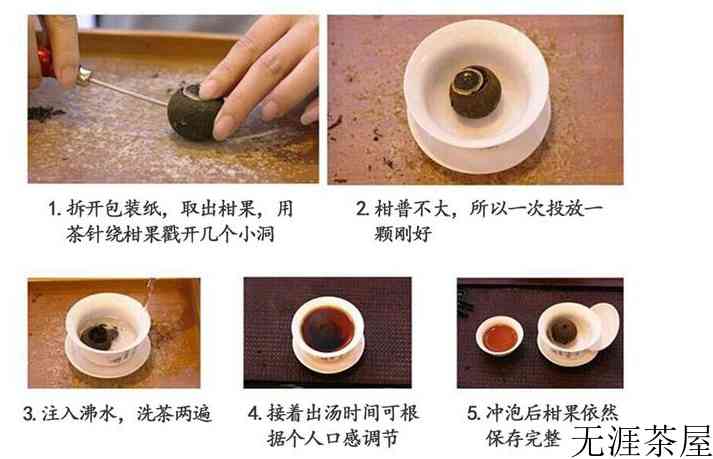 1. 拆开包装纸，取出柑果，用茶针绕柑果戳开几个小洞

2. 柑普不大，所以一次投放一颗刚好

3. 注入沸水，洗茶两遍

4. 接着出汤时间可根据个人口感调节

5. 冲泡后柑果依然保存完整

无涯茶屋