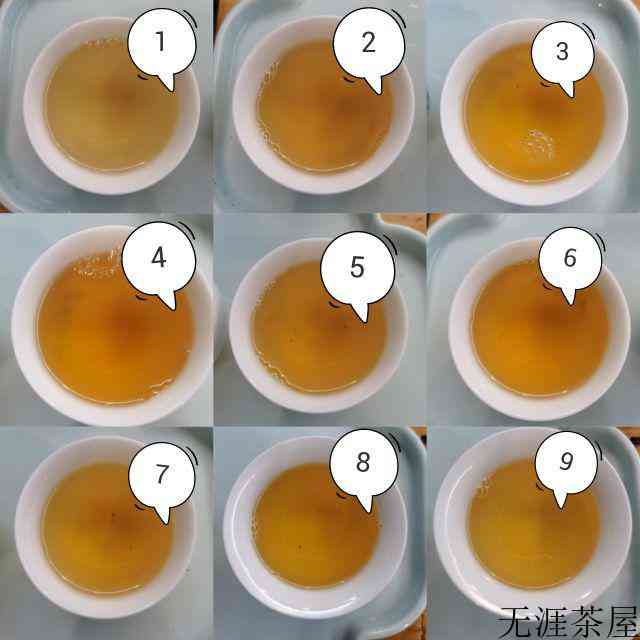 1

2

3

4

5

6

7

8

9

无涯茶屋