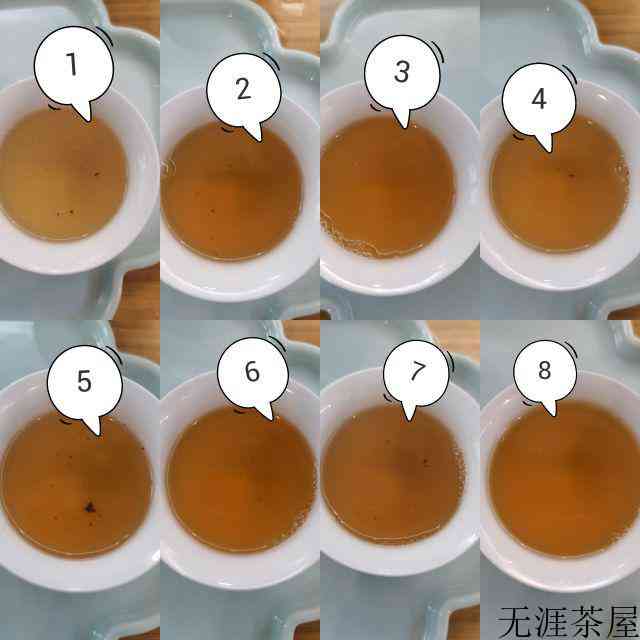 1
2
3
4
5
6
7
8
无涯茶屋