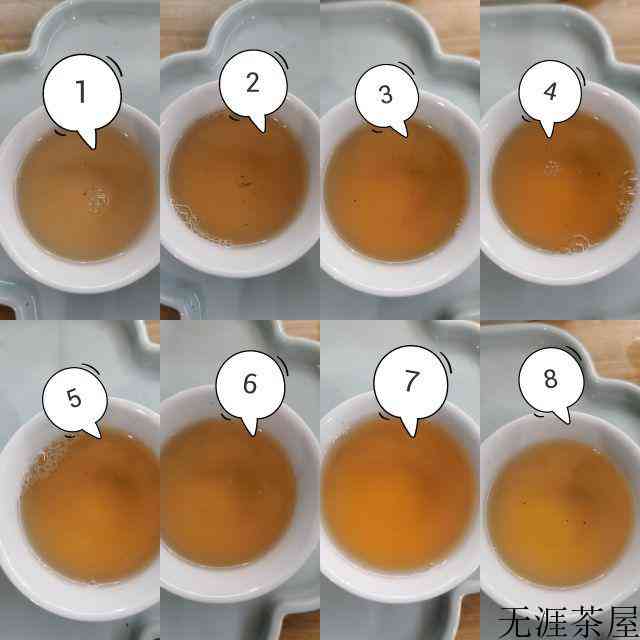 1

2

3

4

5

6

7

8

无涯茶屋