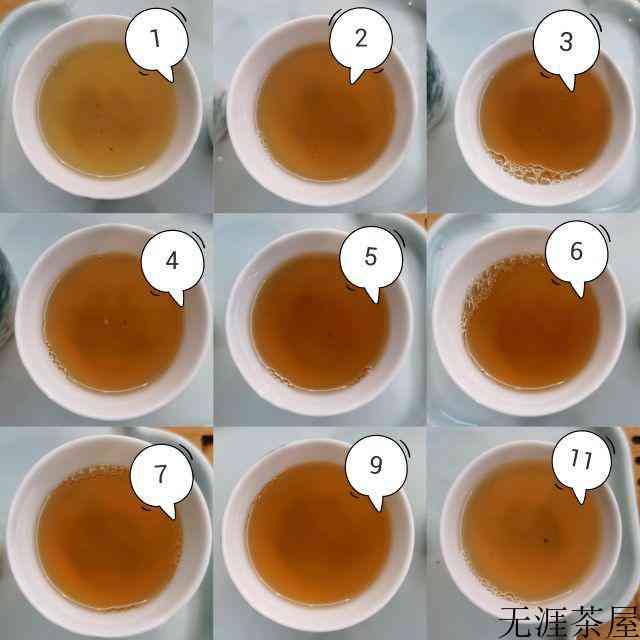 1
2
3
4
5
6
7
9
11
无涯茶屋