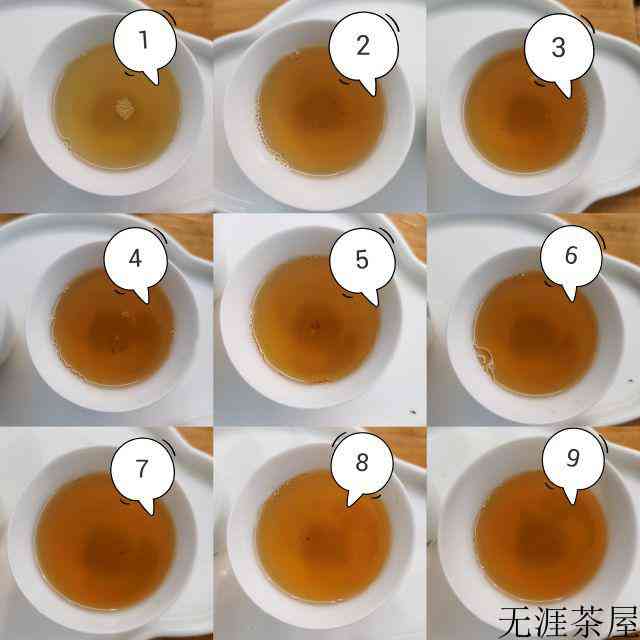 1
2
3
4
5
6
7
8
9
无涯茶屋